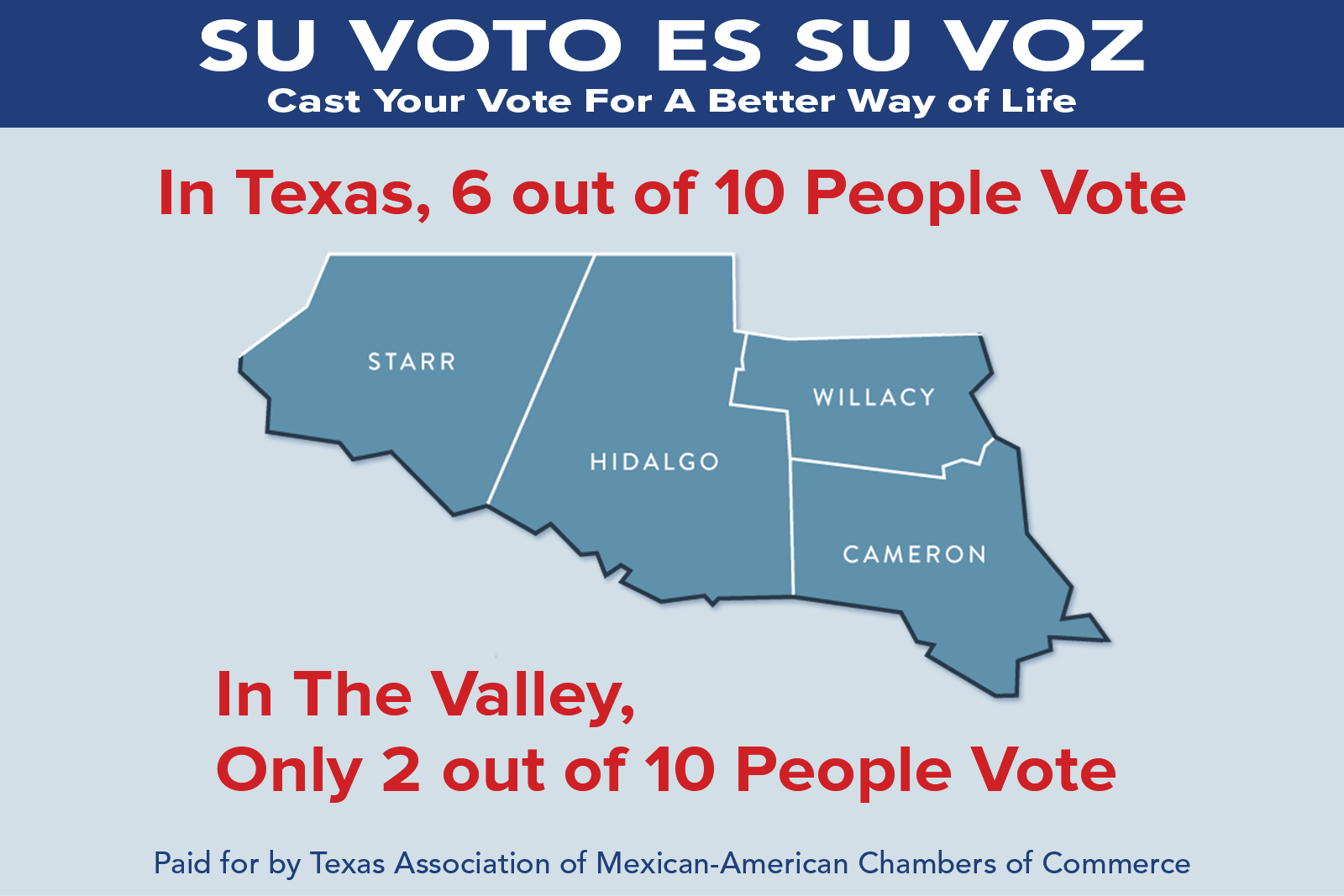 SU VOTO ES SU VOZ
Cast Your Vote For A Better Way of Life

In Texas, 6 out of 10 People Vote

STARR
HIDALGO
WILLACY
CAMERON

In The Valley,
Only 2 out of 10 People Vote

Paid for by Texas Association of Mexican-American Chambers of Commerce